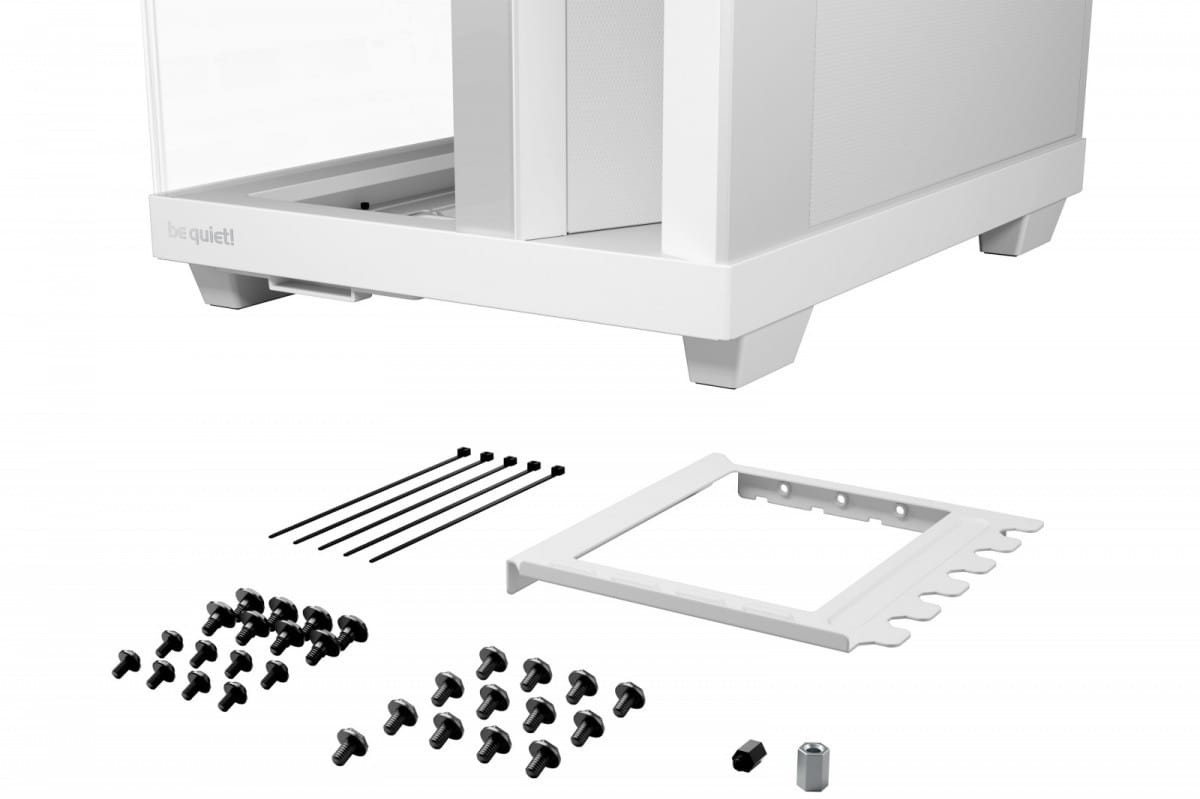 be quiet!